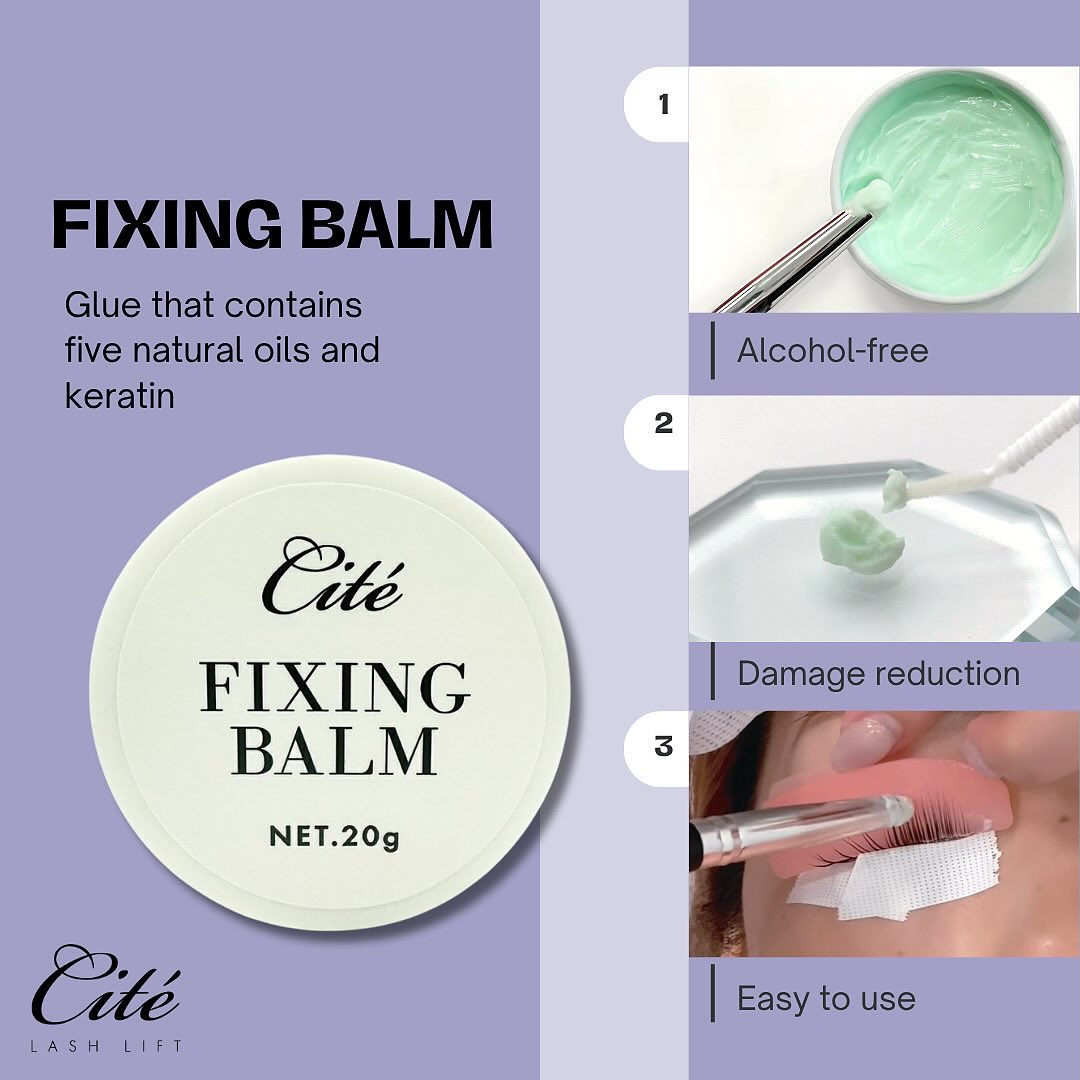 FIXING BALM

Glue that contains five natural oils and keratin

Cité

FIXING BALM

NET.20g

Cité
LASH LIFT

1

Alcohol-free

2

Damage reduction

3

Easy to use